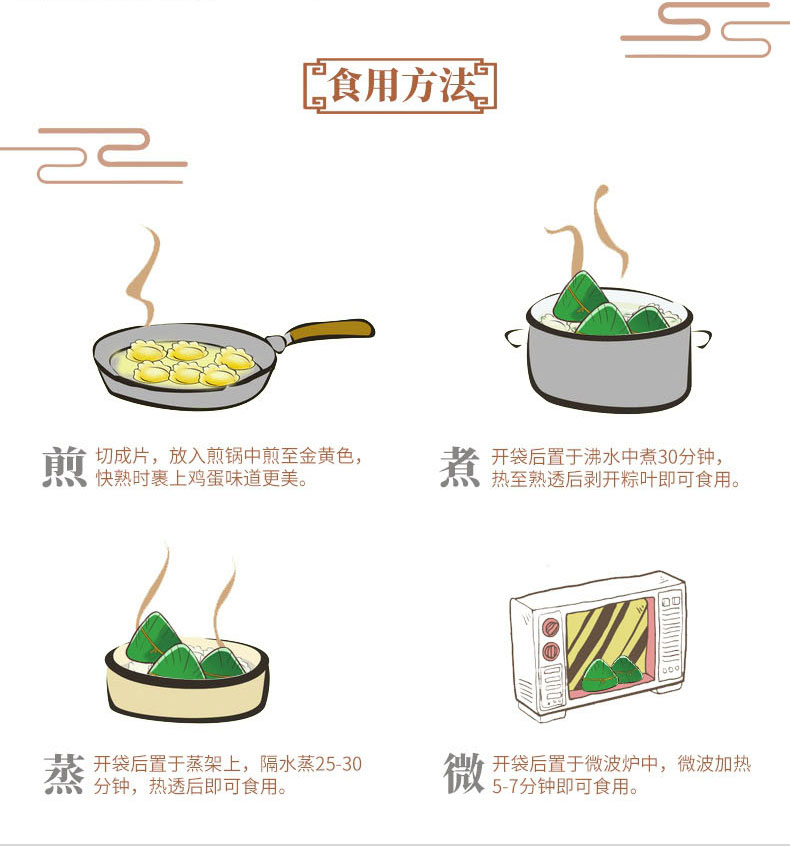 食用方法

煎 切成片，放入煎锅中煎至金黄色，快熟时裹上鸡蛋味道更美。

煮 开袋后置于沸水中煮30分钟，热至熟透后剥开粽叶即可食用。

蒸 开袋后置于蒸架上，隔水蒸25-30分钟，热透后即可食用。

微 开袋后置于微波炉中，微波加热5-7分钟即可食用。