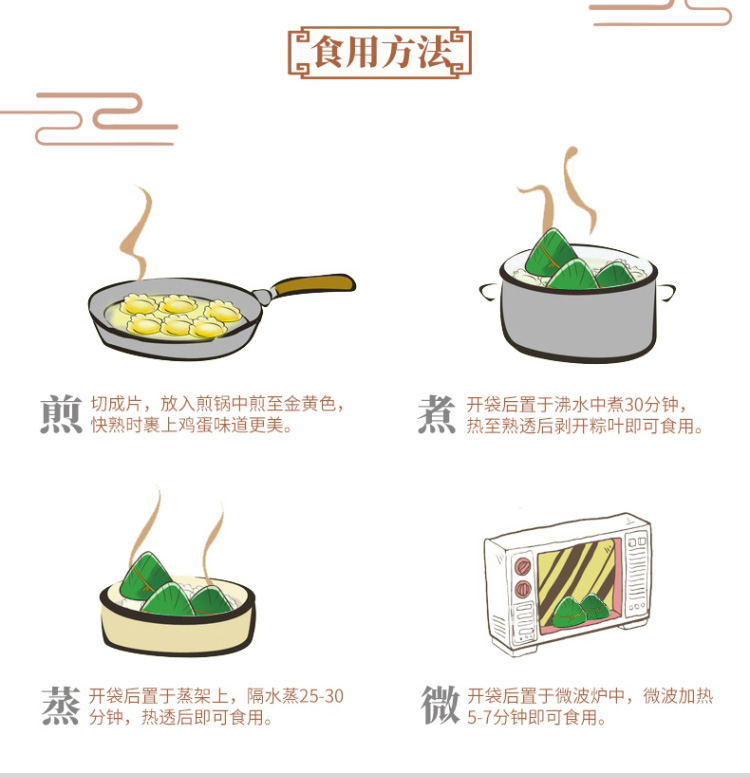 食用方法

煎 切成片，放入煎锅中煎至金黄色，快熟时裹上鸡蛋味道更美。

煮 开袋后置于沸水中煮30分钟，热至熟透后剥开粽叶即可食用。

蒸 开袋后置于蒸架上，隔水蒸25-30分钟，热透后即可食用。

微 开袋后置于微波炉中，微波加热5-7分钟即可食用。